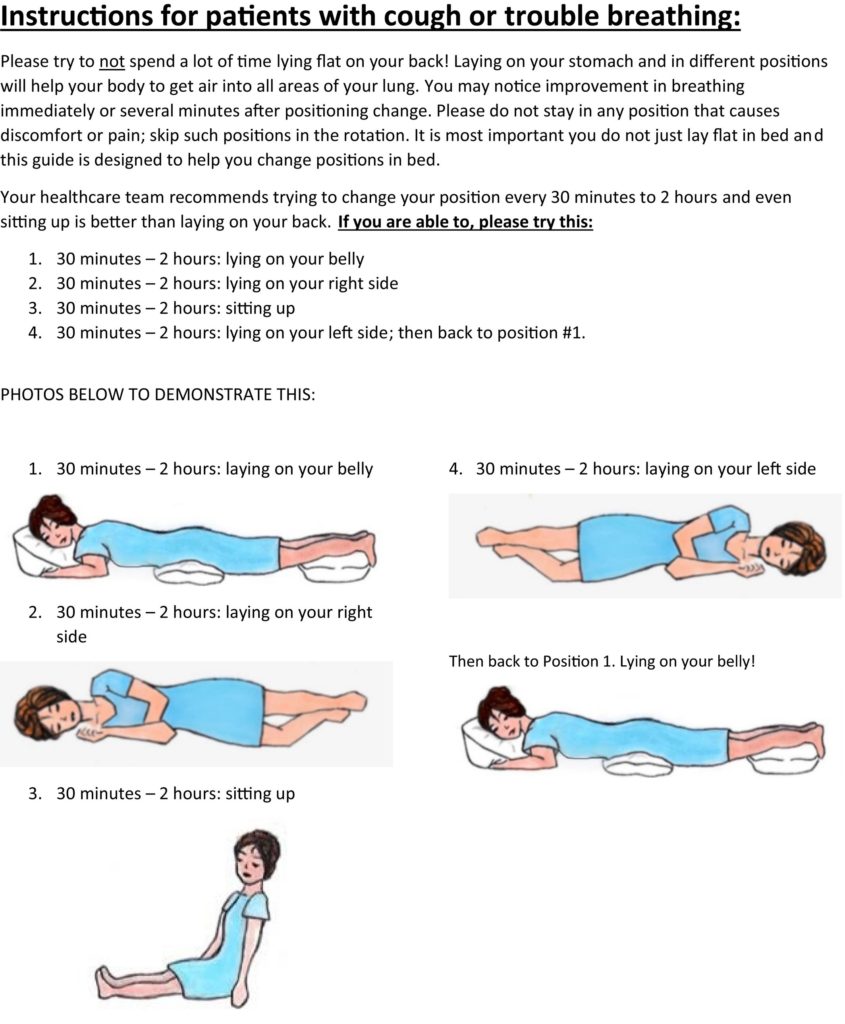 Instructions for patients with cough or trouble breathing:

Please try to not spend a lot of time lying flat on your back! Laying on your stomach and in different positions will help your body to get air into all areas of your lung. You may notice improvement in breathing immediately or several minutes after positioning change. Please do not stay in any position that causes discomfort or pain; skip such positions in the rotation. It is most important you do not just lay flat in bed and this guide is designed to help you change positions in bed.

Your healthcare team recommends trying to change your position every 30 minutes to 2 hours and even sitting up is better than laying on your back. If you are able to, please try this:

1. 30 minutes – 2 hours: lying on your belly
2. 30 minutes – 2 hours: lying on your right side
3. 30 minutes – 2 hours: sitting up
4. 30 minutes – 2 hours: lying on your left side; then back to position #1.

PHOTOS BELOW TO DEMONSTRATE THIS:

1. 30 minutes – 2 hours: laying on your belly

2. 30 minutes – 2 hours: laying on your right side

3. 30 minutes – 2 hours: sitting up

4. 30 minutes – 2 hours: laying on your left side

Then back to Position 1. Lying on your belly!